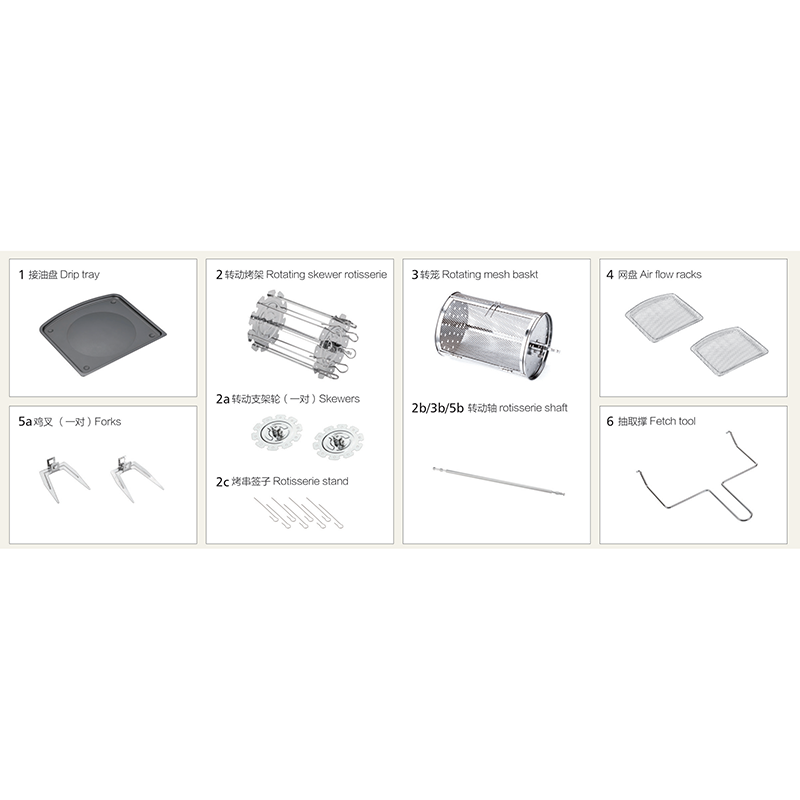 1 接油盘 Drip tray

5a 鸡叉（一对）Forks

2 转动烤架 Rotating skewer rotisserie

2a 转动支架轮（一对）Skewers

2c 烤串签子 Rotisserie stand

3 转笼 Rotating mesh baskt

2b/3b/5b 转动轴 rotisserie shaft

4 网盘 Air flow racks

6 抽取撑 Fetch tool